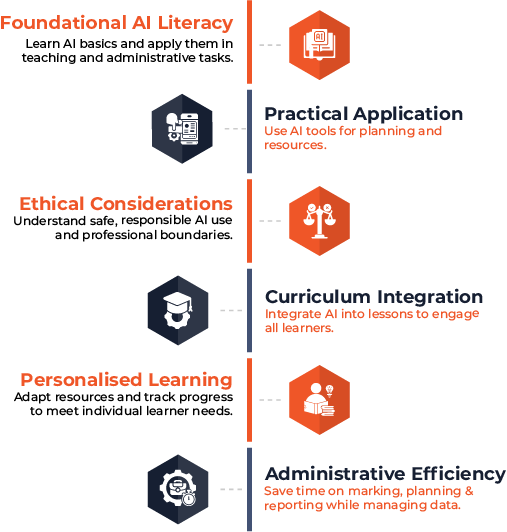 Foundational AI Literacy
Learn AI basics and apply them in teaching and administrative tasks.

AI

Practical Application
Use AI tools for planning and resources.

Ethical Considerations
Understand safe, responsible AI use and professional boundaries.

Curriculum Integration
Integrate AI into lessons to engage all learners.

Personalised Learning
Adapt resources and track progress to meet individual learner needs.

Administrative Efficiency
Save time on marking, planning & reporting while managing data.